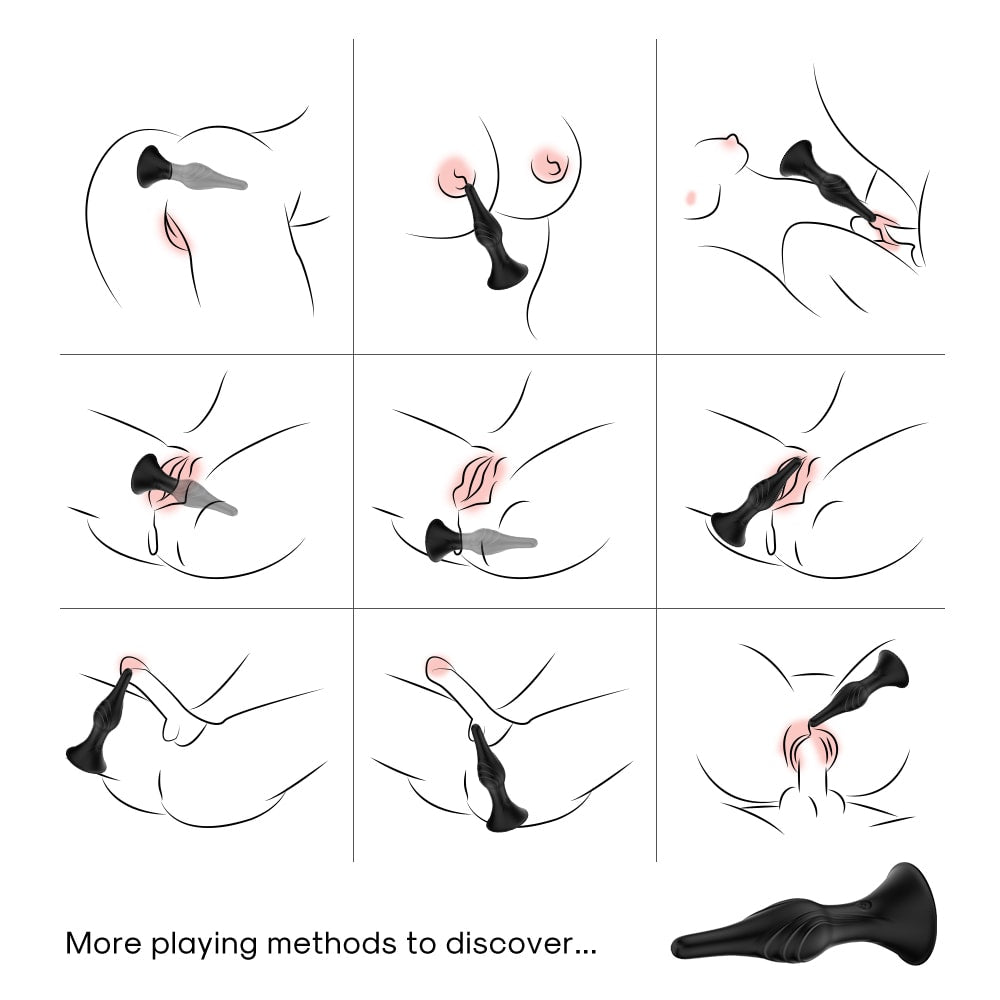 More playing methods to discover...